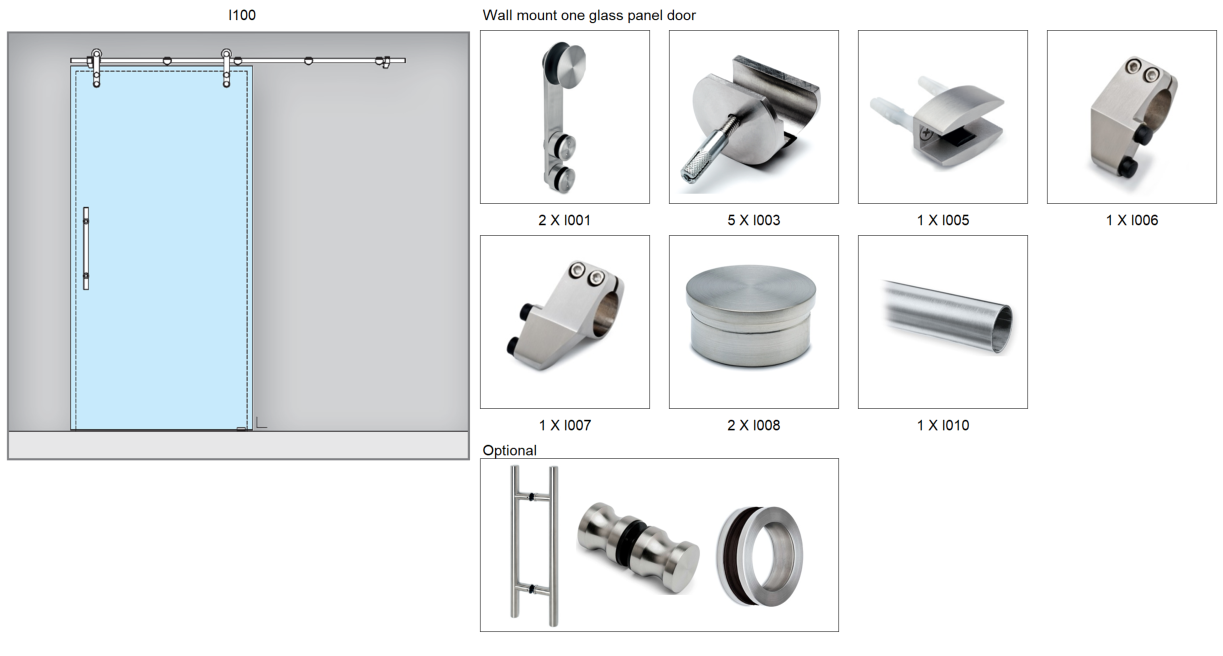 I100

Wall mount one glass panel door

2 X I001

5 X I003

1 X I005

1 X I006

1 X I007

2 X I008

1 X I010

Optional